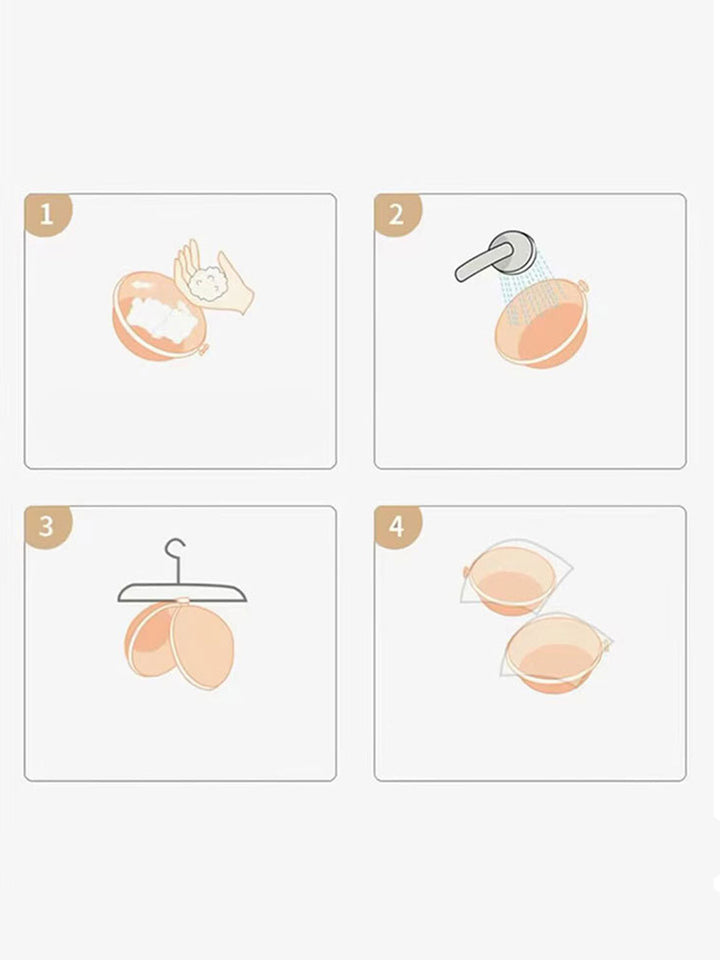 1

2

3

4